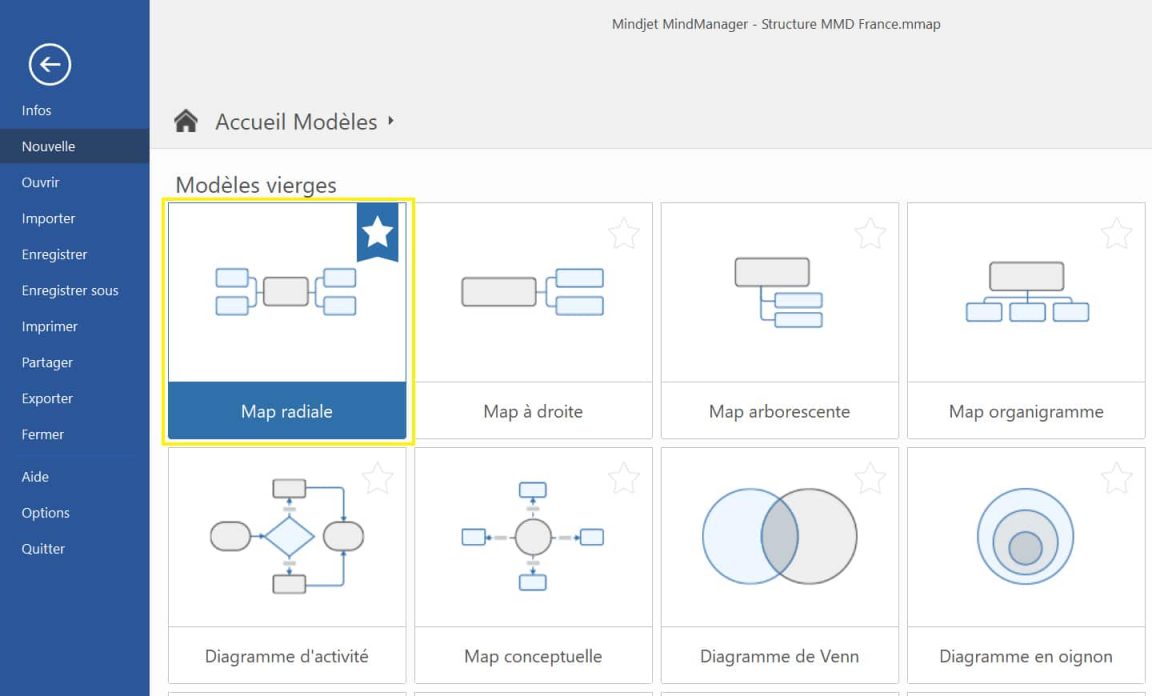 Mindjet MindManager - Structure MMD France.mmap

Infos
Nouvelle
Ouvrir
Importer
Enregistrer
Enregistrer sous
Imprimer
Partager
Exporter
Fermer
Aide
Options
Quitter

Accueil Modèles

Modèles vierges

Map radiale
Map à droite
Map arborescente
Map organigramme
Diagramme d'activité
Map conceptuelle
Diagramme de Venn
Diagramme en oignon